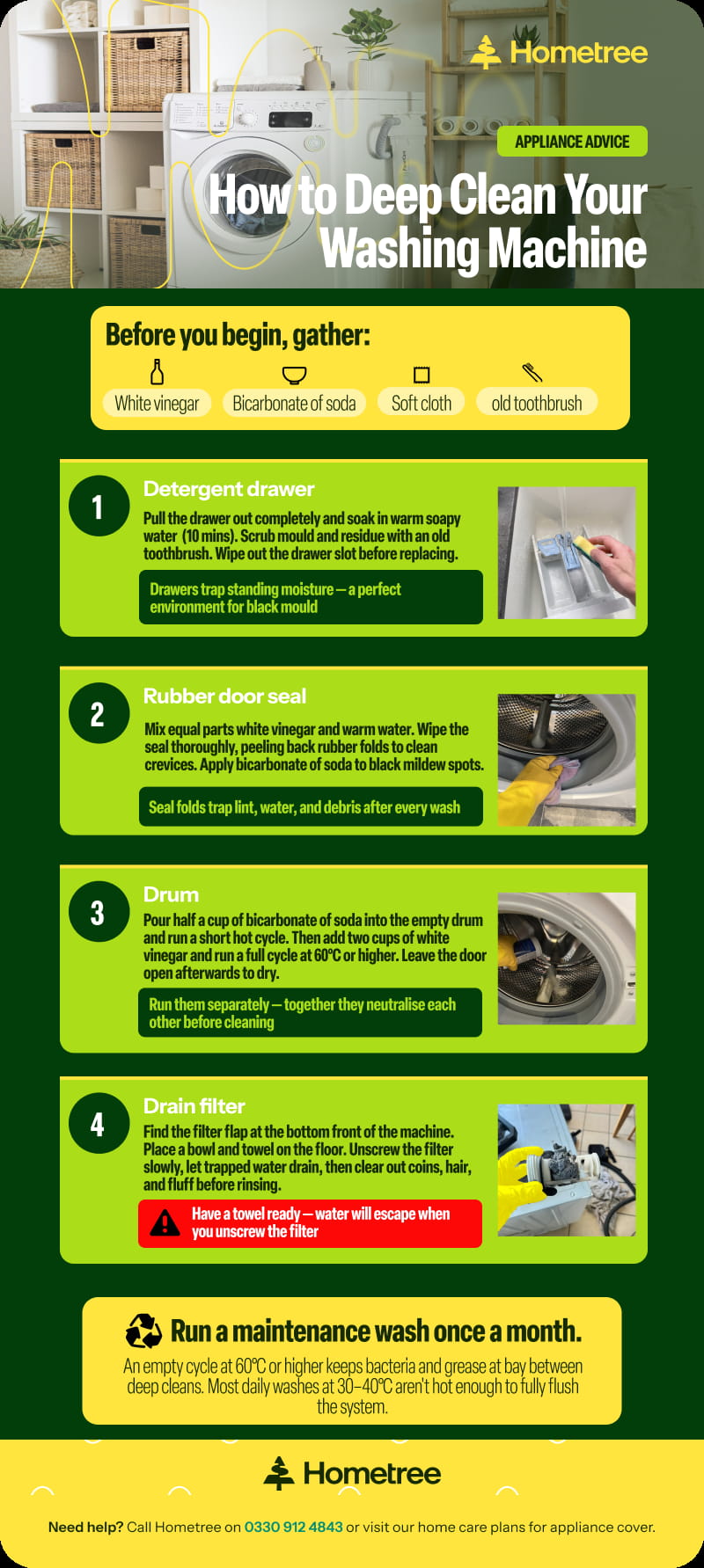 Hometree

APPLIANCE ADVICE

How to Deep Clean Your Washing Machine

Before you begin, gather:

White vinegar
Bicarbonate of soda
Soft cloth
old toothbrush

1

Detergent drawer

Pull the drawer out completely and soak in warm soapy water (10 mins). Scrub mould and residue with an old toothbrush. Wipe out the drawer slot before replacing.

Drawers trap standing moisture — a perfect environment for black mould

2

Rubber door seal

Mix equal parts white vinegar and warm water. Wipe the seal thoroughly, peeling back rubber folds to clean crevices. Apply bicarbonate of soda to black mildew spots.

Seal folds trap lint, water, and debris after every wash

3

Drum

Pour half a cup of bicarbonate of soda into the empty drum and run a short hot cycle. Then add two cups of white vinegar and run a full cycle at 60°C or higher. Leave the door open afterwards to dry.

Run them separately — together they neutralise each other before cleaning

4

Drain filter

Find the filter flap at the bottom front of the machine. Place a bowl and towel on the floor. Unscrew the filter slowly, let trapped water drain, then clear out coins, hair, and fluff before rinsing.

Have a towel ready — water will escape when you unscrew the filter

Run a maintenance wash once a month.

An empty cycle at 60°C or higher keeps bacteria and grease at bay between deep cleans. Most daily washes at 30–40°C aren't hot enough to fully flush the system.

Hometree

Need help? Call Hometree on 0330 912 4843 or visit our home care plans for appliance cover.